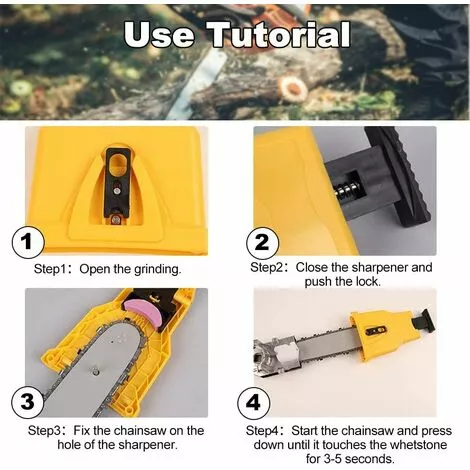 Use Tutorial

1

Step1: Open the grinding.

2

Step2: Close the sharpener and push the lock.

3

Step3: Fix the chainsaw on the hole of the sharpener.

4

Step4: Start the chainsaw and press down until it touches the whetstone for 3-5 seconds.