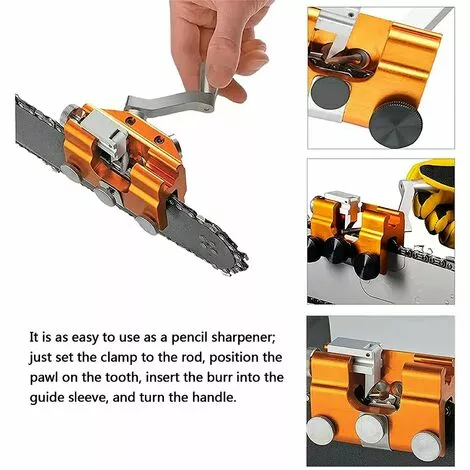 It is as easy to use as a pencil sharpener; just set the clamp to the rod, position the pawl on the tooth, insert the burr into the guide sleeve, and turn the handle.