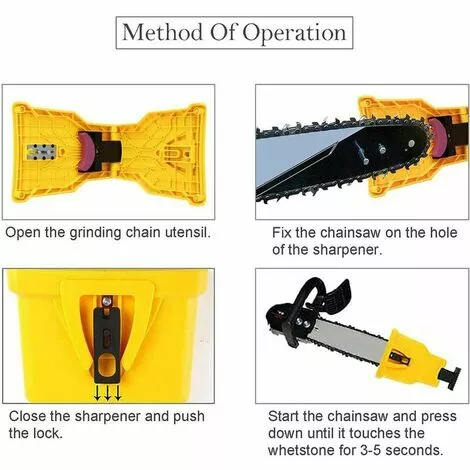 Method Of Operation

Open the grinding chain utensil.

Fix the chainsaw on the hole of the sharpener.

Close the sharpener and push the lock.

Start the chainsaw and press down until it touches the whetstone for 3-5 seconds.