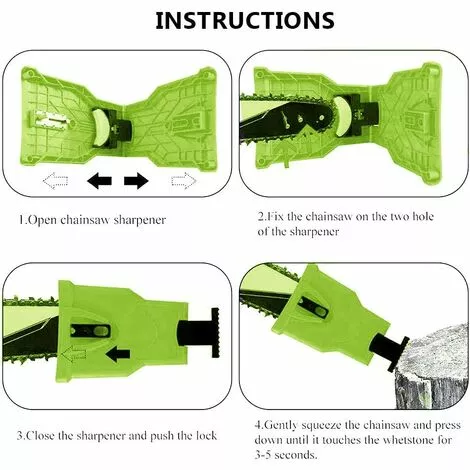 INSTRUCTIONS

1.Open chainsaw sharpener

2.Fix the chainsaw on the two hole of the sharpener

3.Close the sharpener and push the lock

4.Gently squeeze the chainsaw and press down until it touches the whetstone for 3-5 seconds.